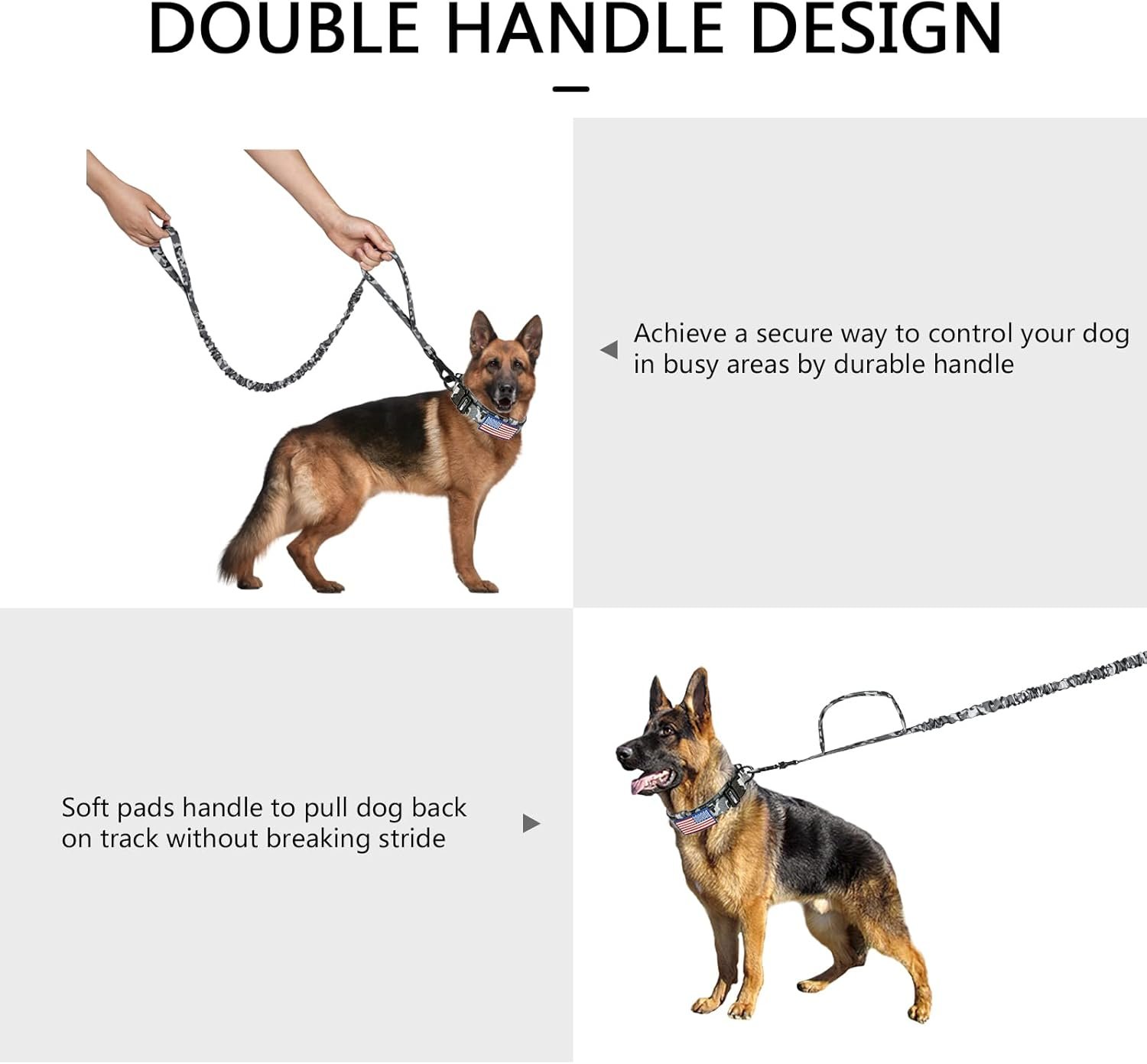 DOUBLE HANDLE DESIGN

Achieve a secure way to control your dog in busy areas by durable handle

Soft pads handle to pull dog back on track without breaking stride