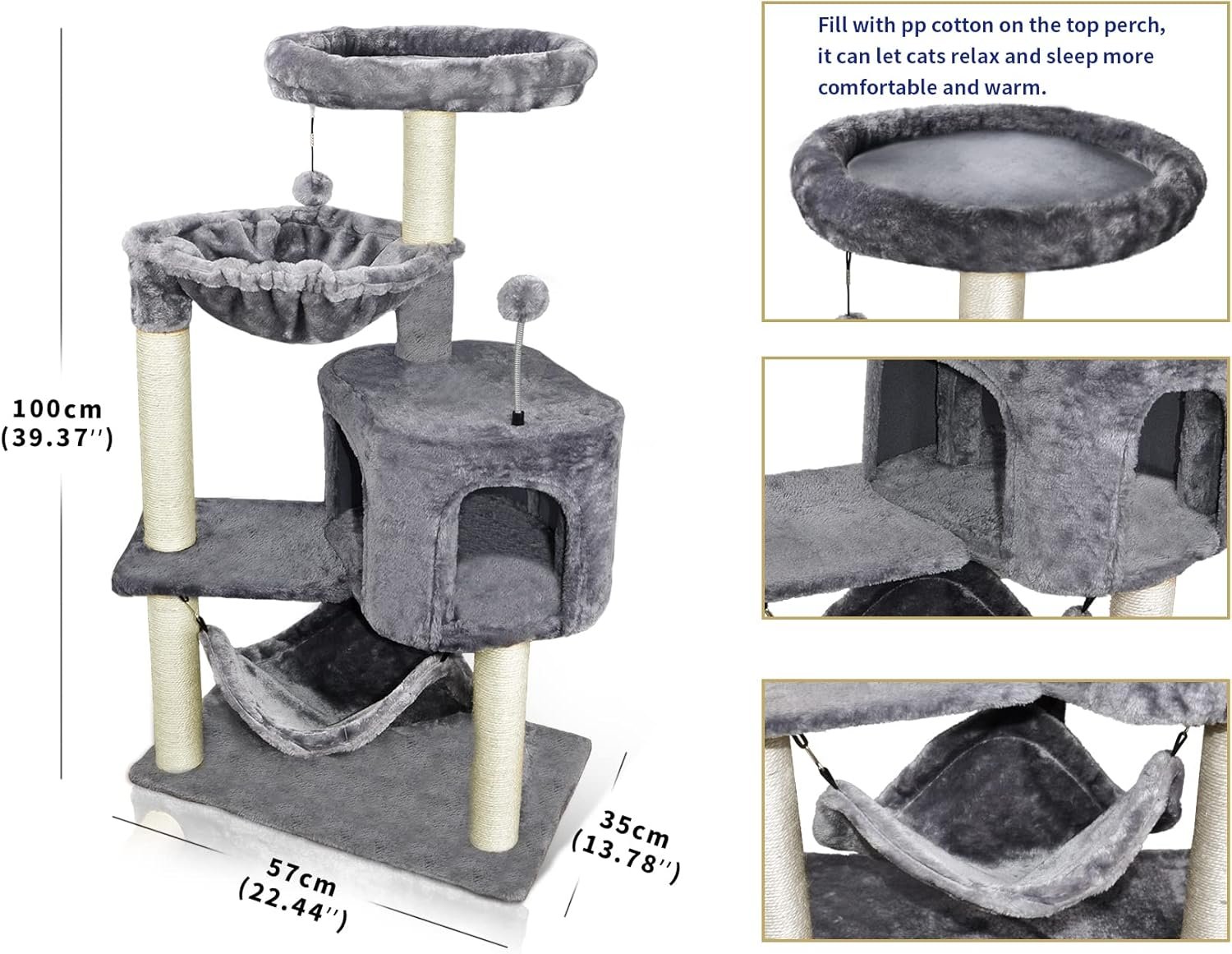 100cm
(39.37'')

57cm
(22.44'')

35cm
(13.78'')

Fill with pp cotton on the top perch, it can let cats relax and sleep more comfortable and warm.