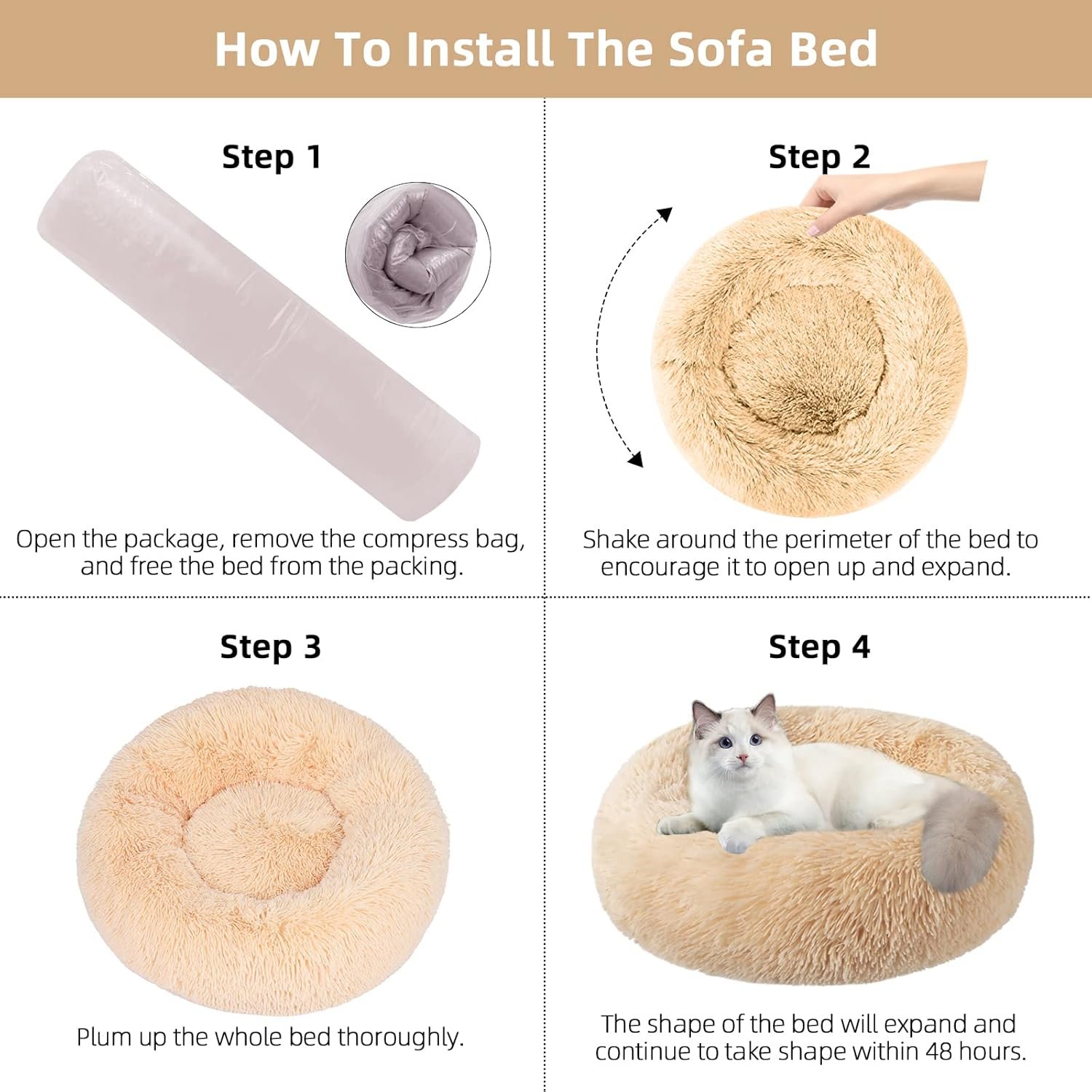 How To Install The Sofa Bed

Step 1

Open the package, remove the compress bag, and free the bed from the packing.

Step 2

Shake around the perimeter of the bed to encourage it to open up and expand.

Step 3

Plum up the whole bed thoroughly.

Step 4

The shape of the bed will expand and continue to take shape within 48 hours.