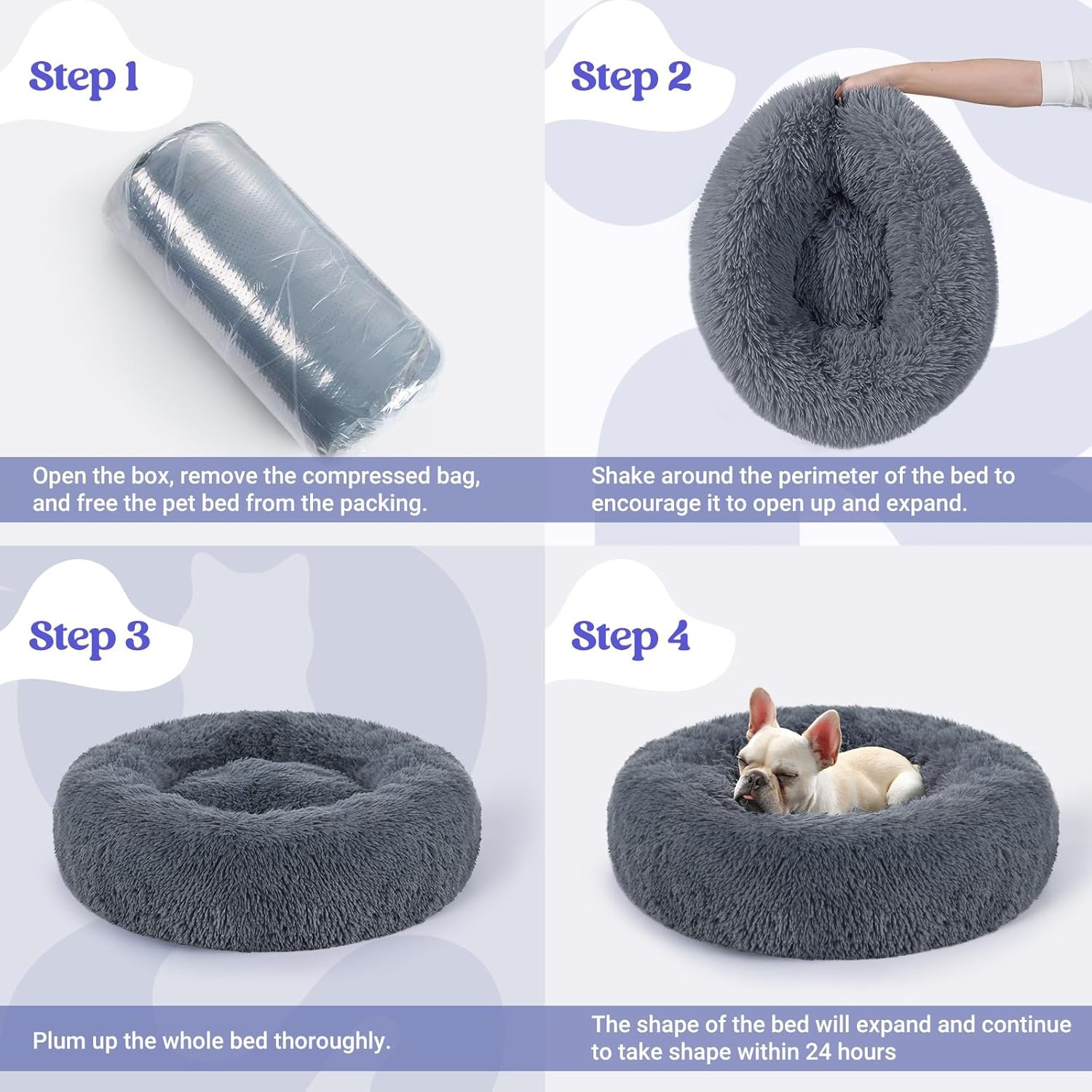 Step 1

Open the box, remove the compressed bag, and free the pet bed from the packing.

Step 2

Shake around the perimeter of the bed to encourage it to open up and expand.

Step 3

Plum up the whole bed thoroughly.

Step 4

The shape of the bed will expand and continue to take shape within 24 hours