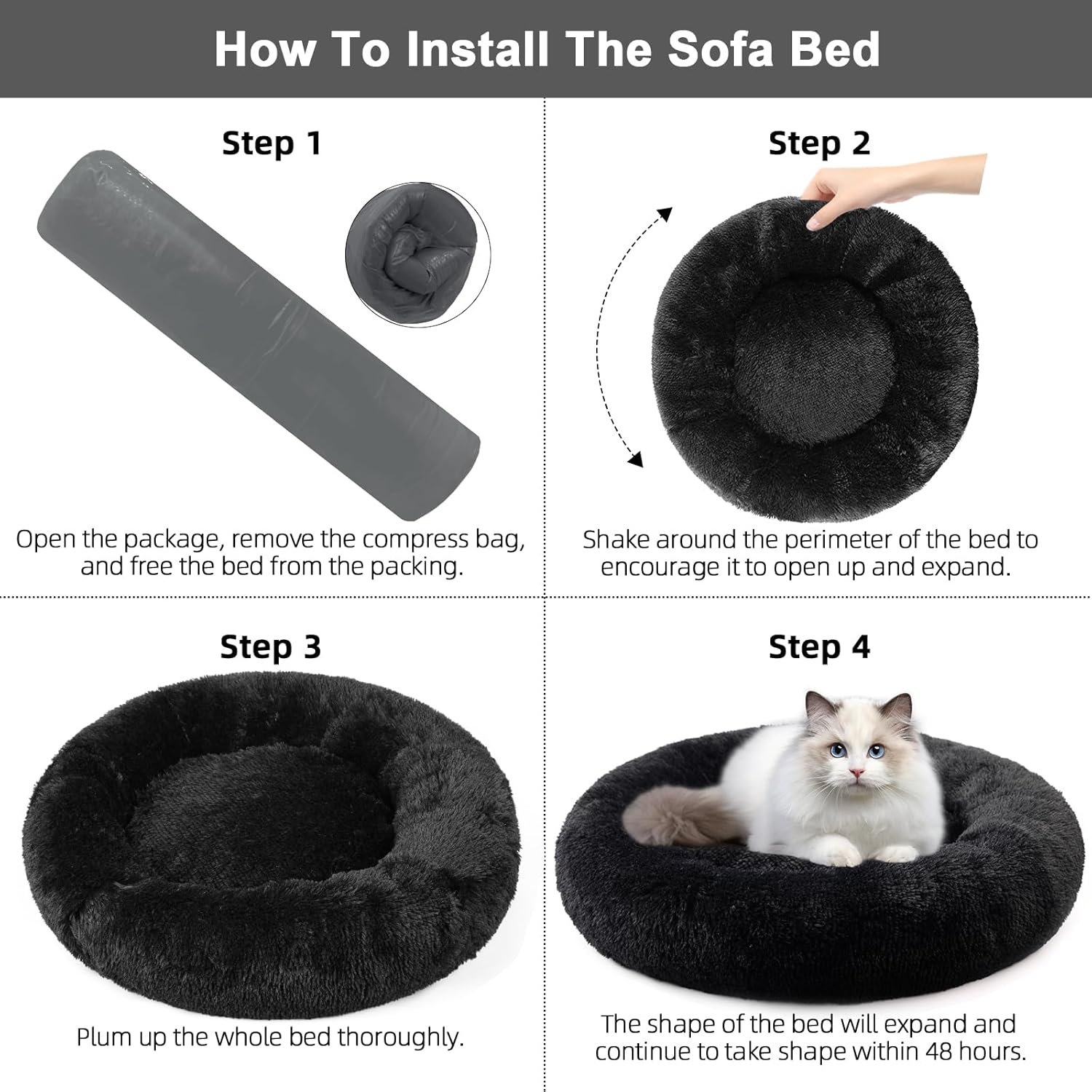 How To Install The Sofa Bed

Step 1

Open the package, remove the compress bag, and free the bed from the packing.

Step 2

Shake around the perimeter of the bed to encourage it to open up and expand.

Step 3

Plum up the whole bed thoroughly.

Step 4

The shape of the bed will expand and continue to take shape within 48 hours.