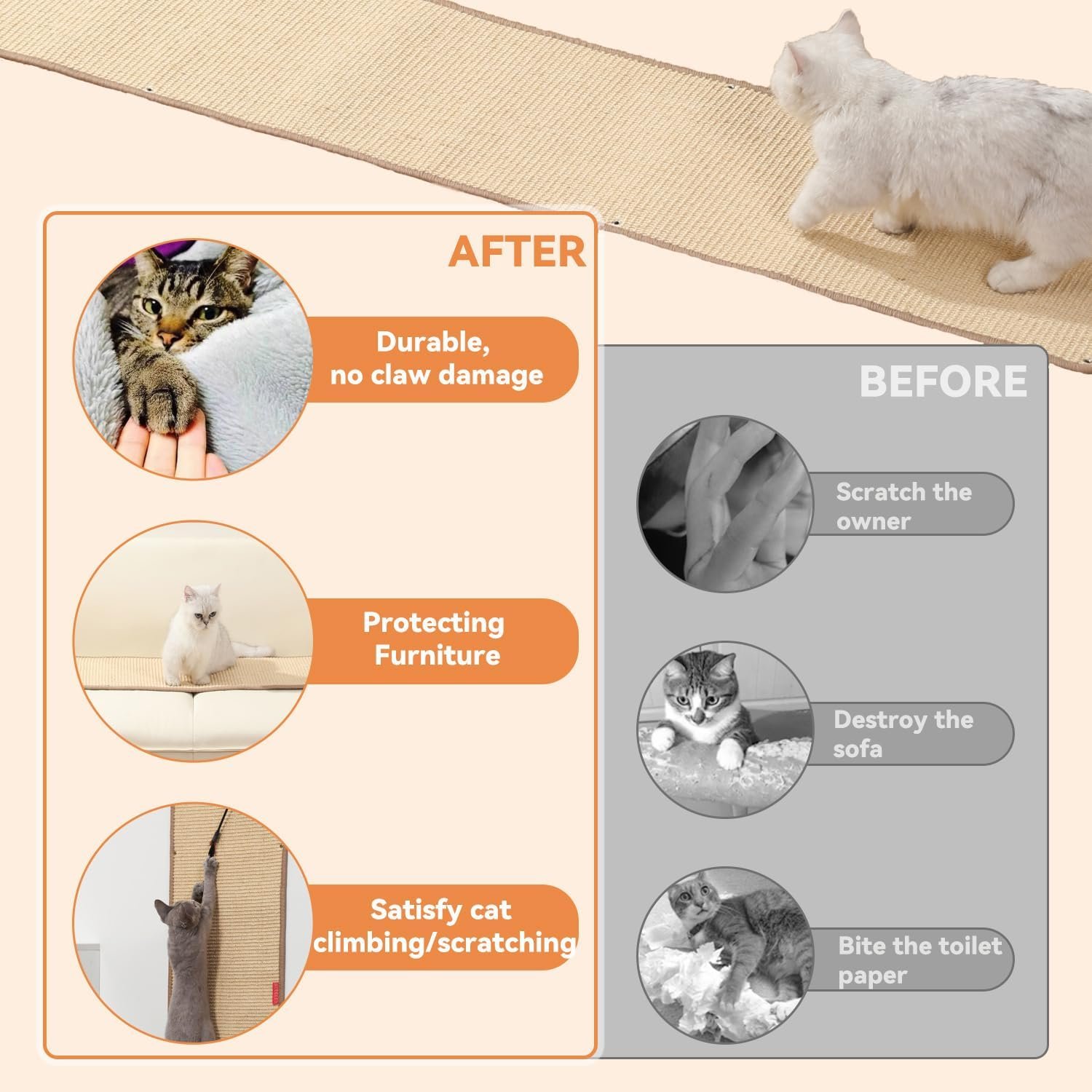 AFTER

Durable, no claw damage

Protecting Furniture

Satisfy cat climbing/scratching

BEFORE

Scratch the owner

Destroy the sofa

Bite the toilet paper