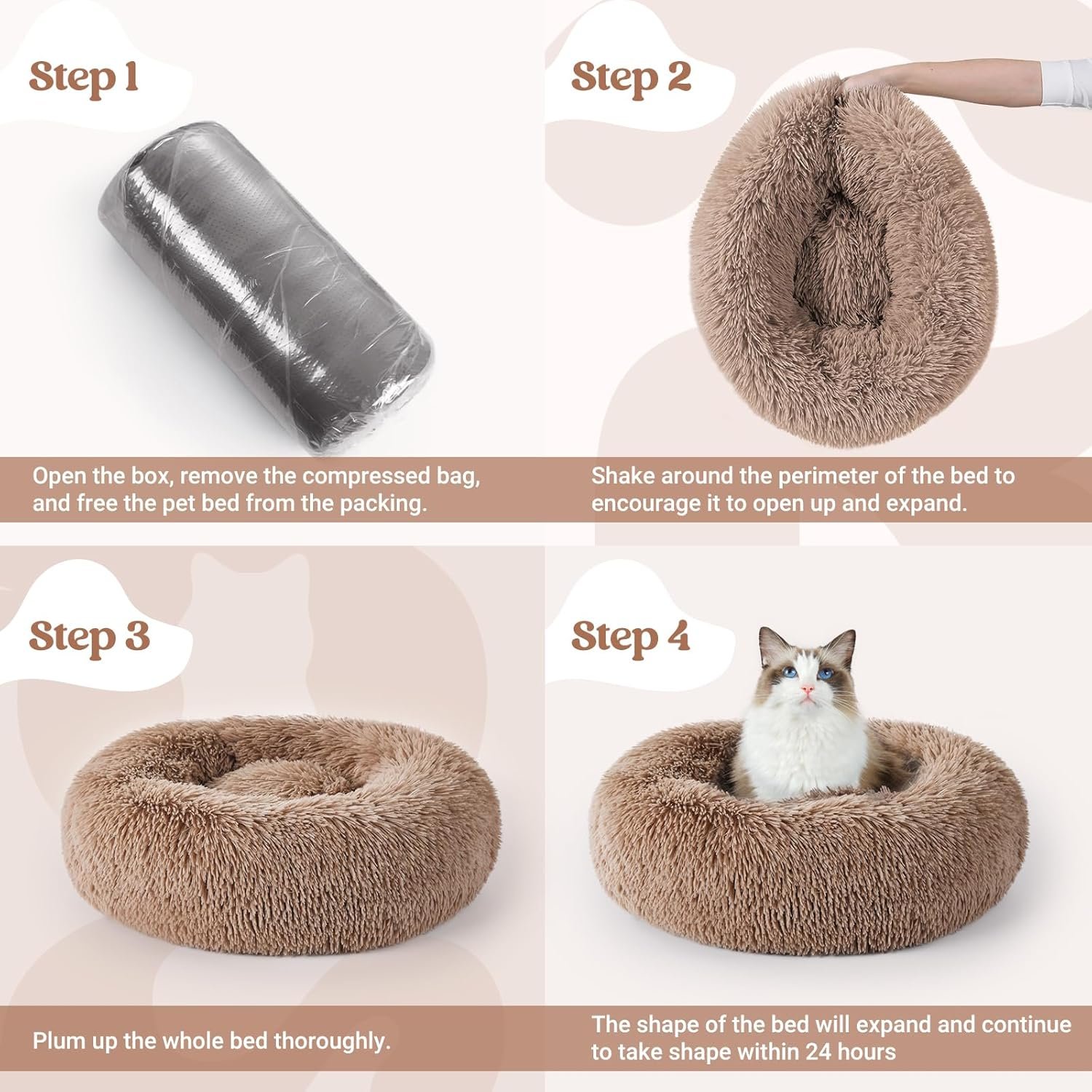 Step 1

Open the box, remove the compressed bag, and free the pet bed from the packing.

Step 2

Shake around the perimeter of the bed to encourage it to open up and expand.

Step 3

Plum up the whole bed thoroughly.

Step 4

The shape of the bed will expand and continue to take shape within 24 hours