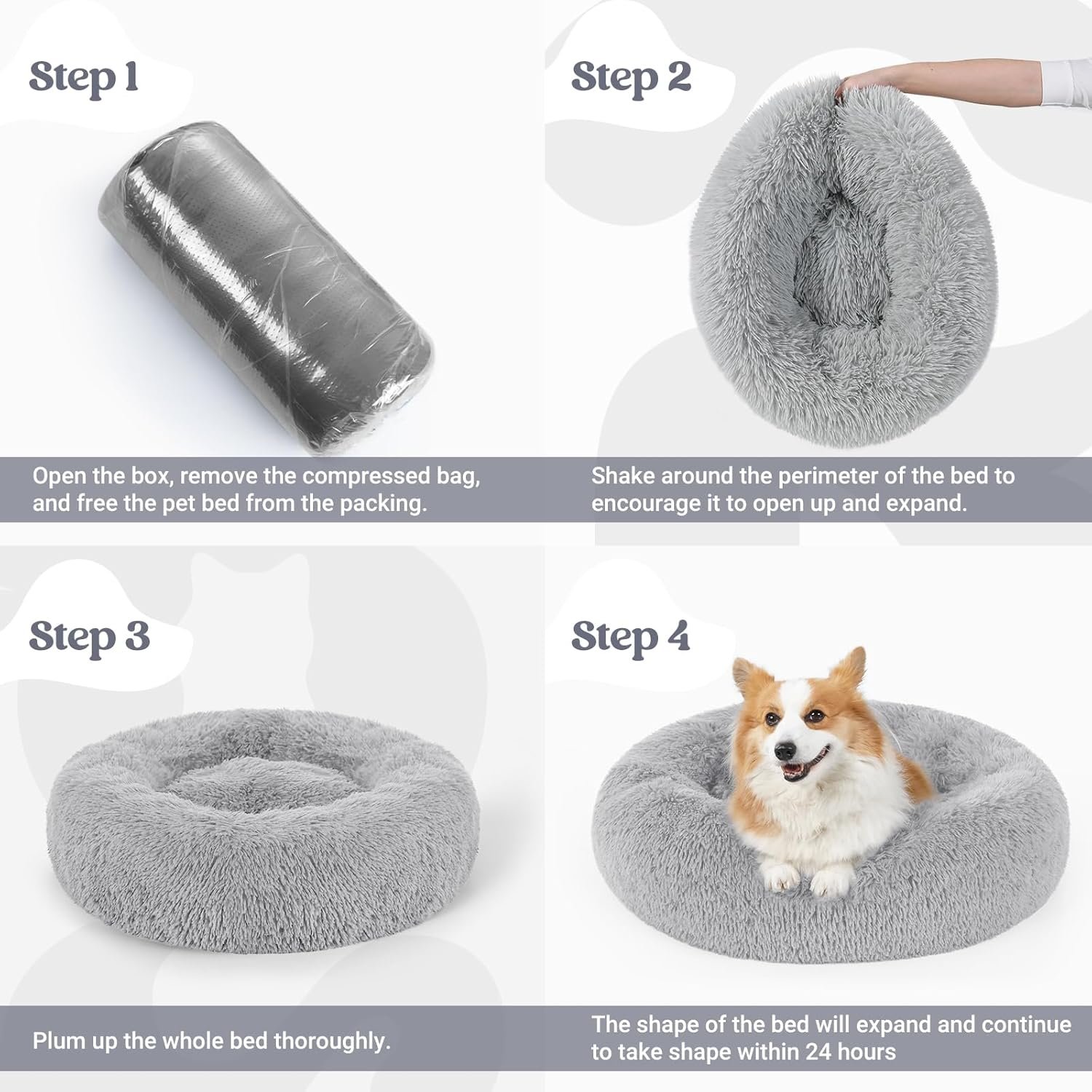 Step 1

Open the box, remove the compressed bag, and free the pet bed from the packing.

Step 2

Shake around the perimeter of the bed to encourage it to open up and expand.

Step 3

Plum up the whole bed thoroughly.

Step 4

The shape of the bed will expand and continue to take shape within 24 hours