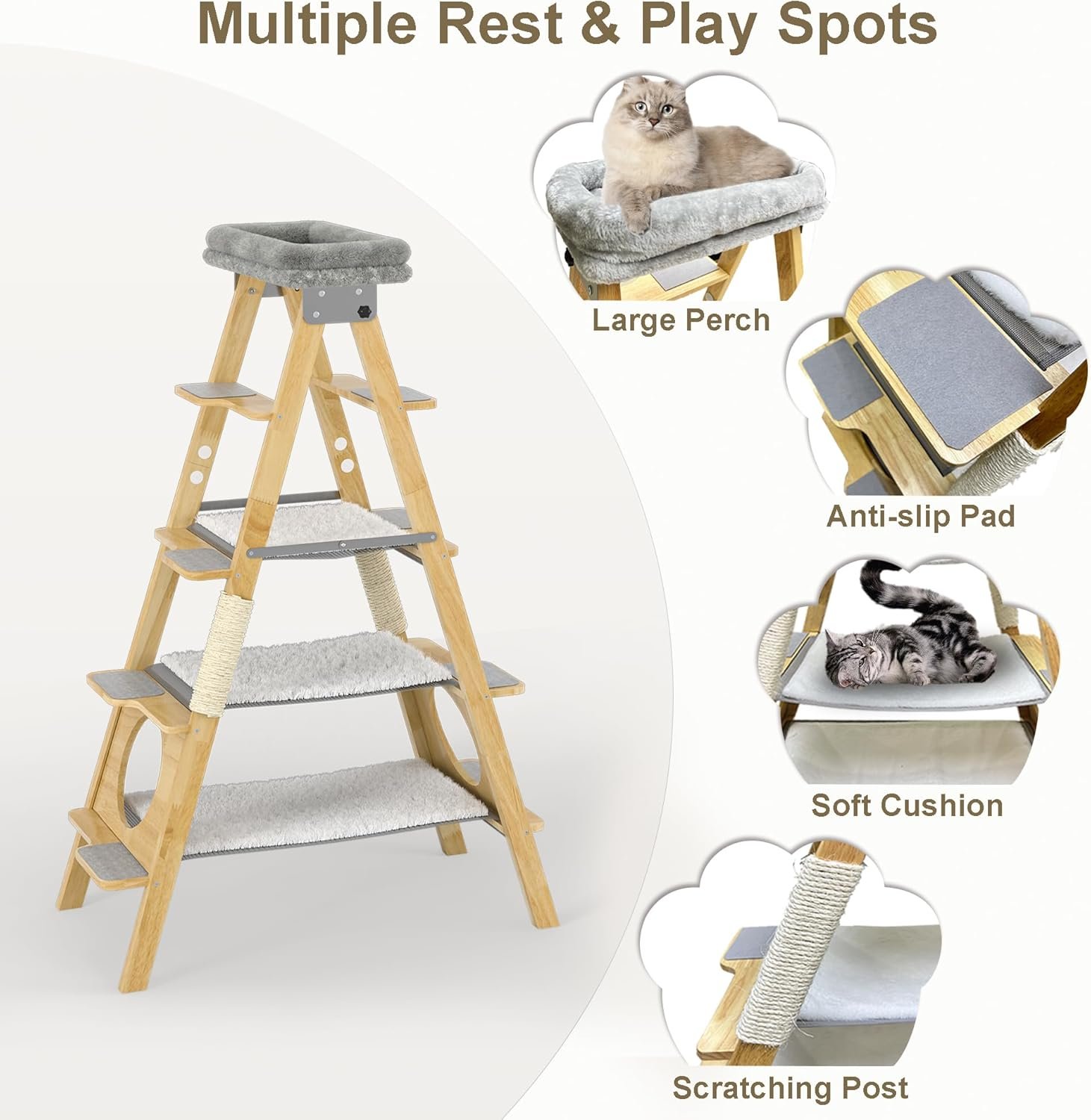 Multiple Rest & Play Spots

Large Perch

Anti-slip Pad

Soft Cushion

Scratching Post