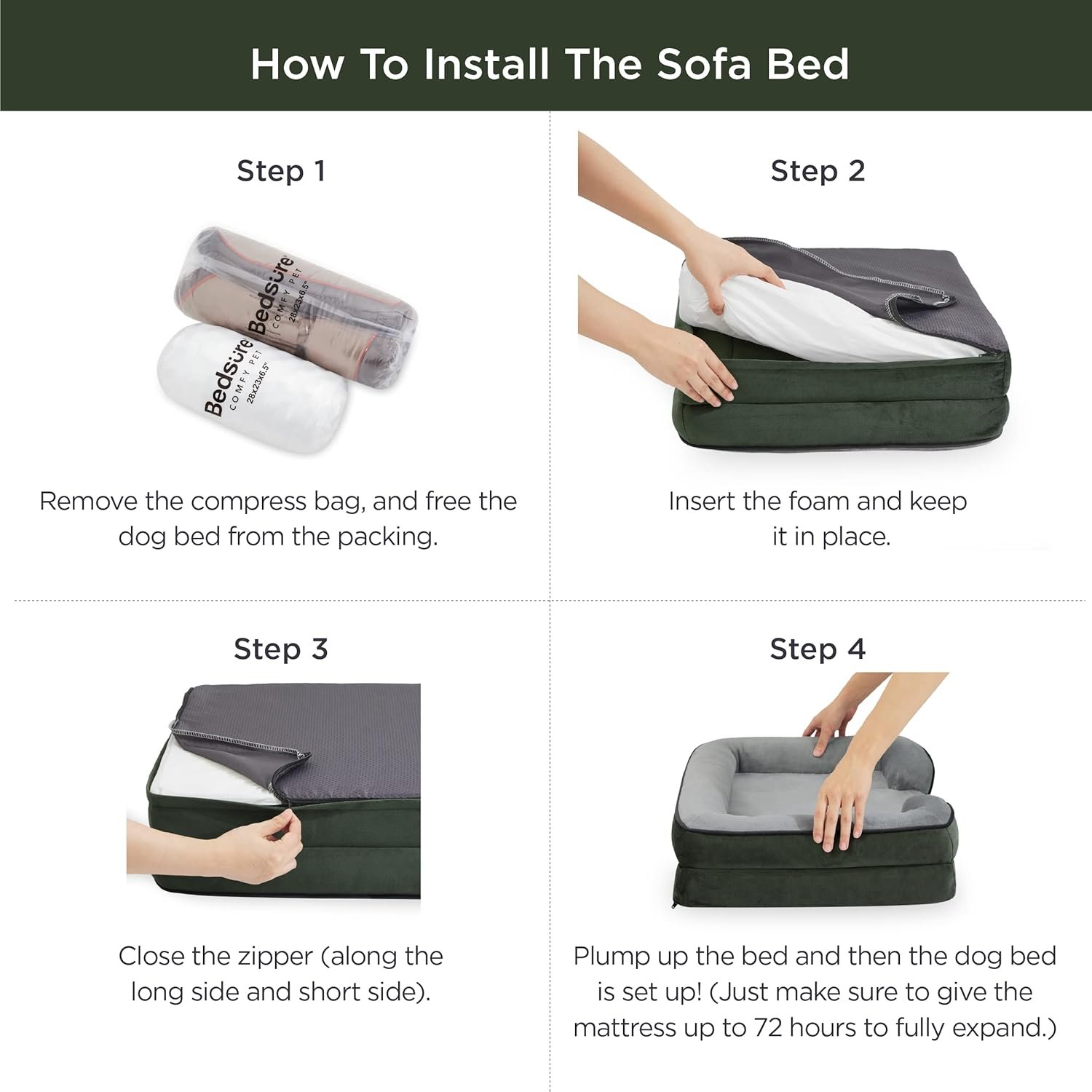 How To Install The Sofa Bed

Step 1

Bedsure
COMFY PET
28x23x6.5"

Bedsure
COMFY PET
28x23x6.5"

Remove the compress bag, and free the dog bed from the packing.

Step 2

Insert the foam and keep it in place.

Step 3

Close the zipper (along the long side and short side).

Step 4

Plump up the bed and then the dog bed is set up! (Just make sure to give the mattress up to 72 hours to fully expand.)