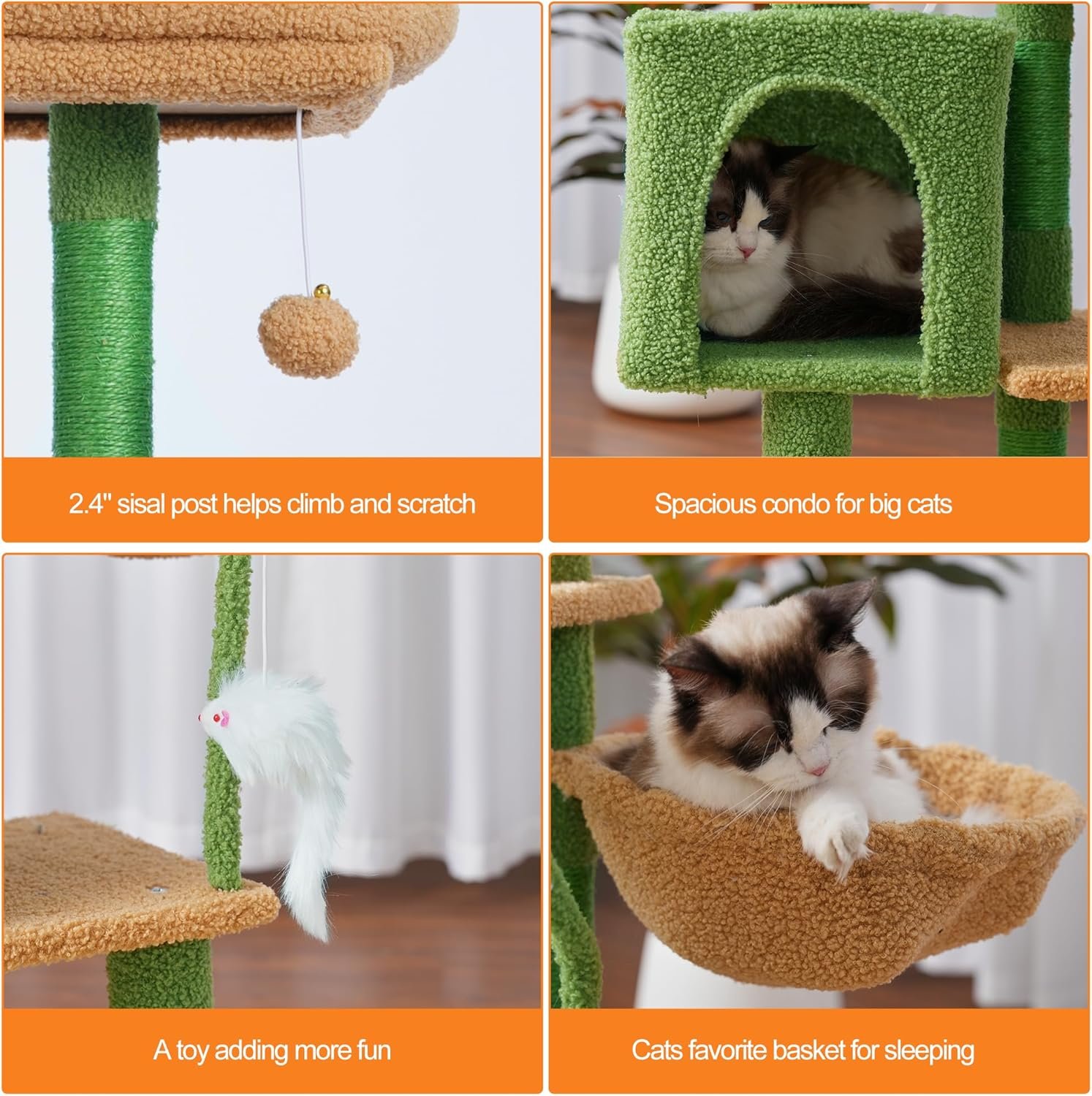 2.4" sisal post helps climb and scratch

Spacious condo for big cats

A toy adding more fun

Cats favorite basket for sleeping