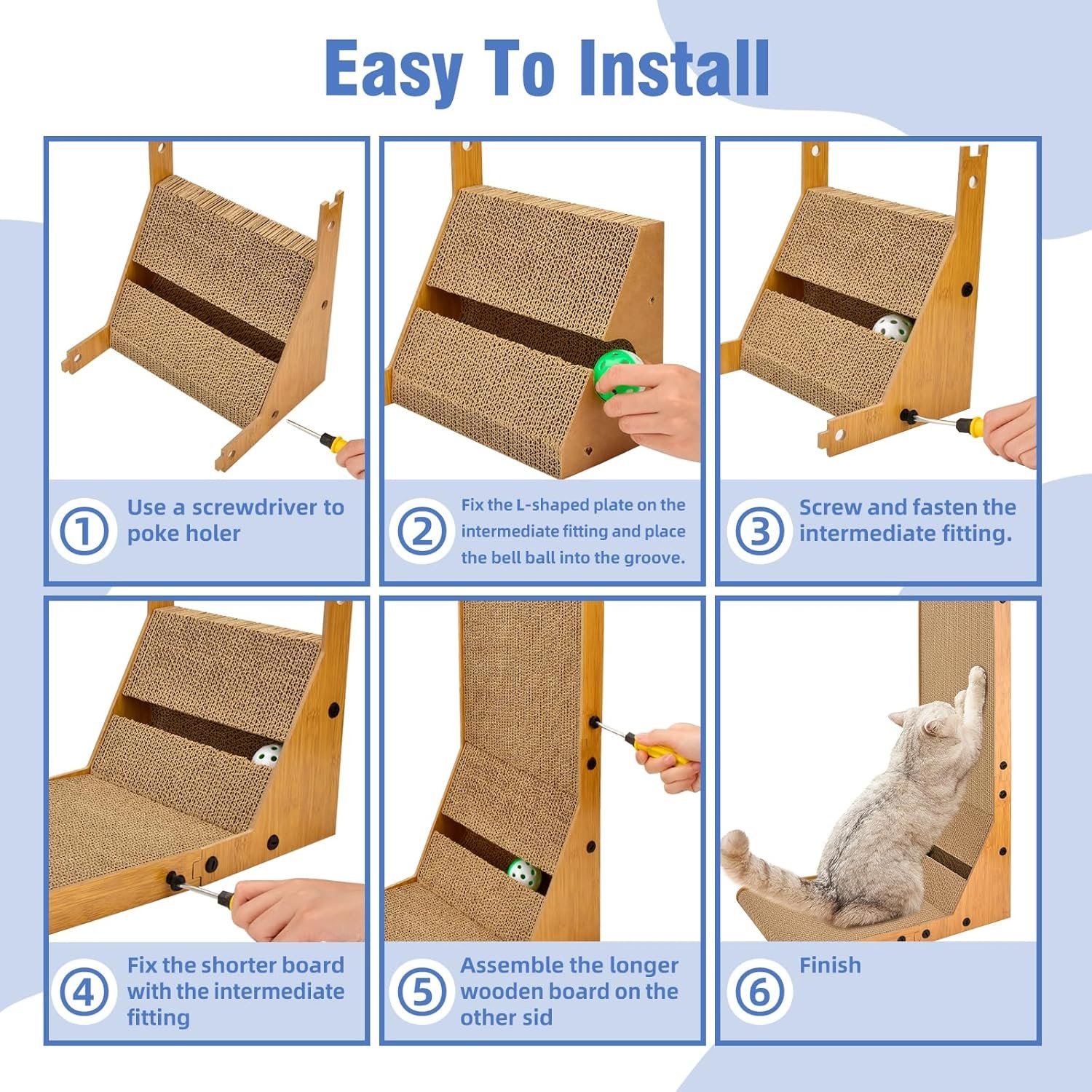 Easy To Install

1 Use a screwdriver to poke holer

2 Fix the L-shaped plate on the intermediate fitting and place the bell ball into the groove.

3 Screw and fasten the intermediate fitting.

4 Fix the shorter board with the intermediate fitting

5 Assemble the longer wooden board on the other sid

6 Finish