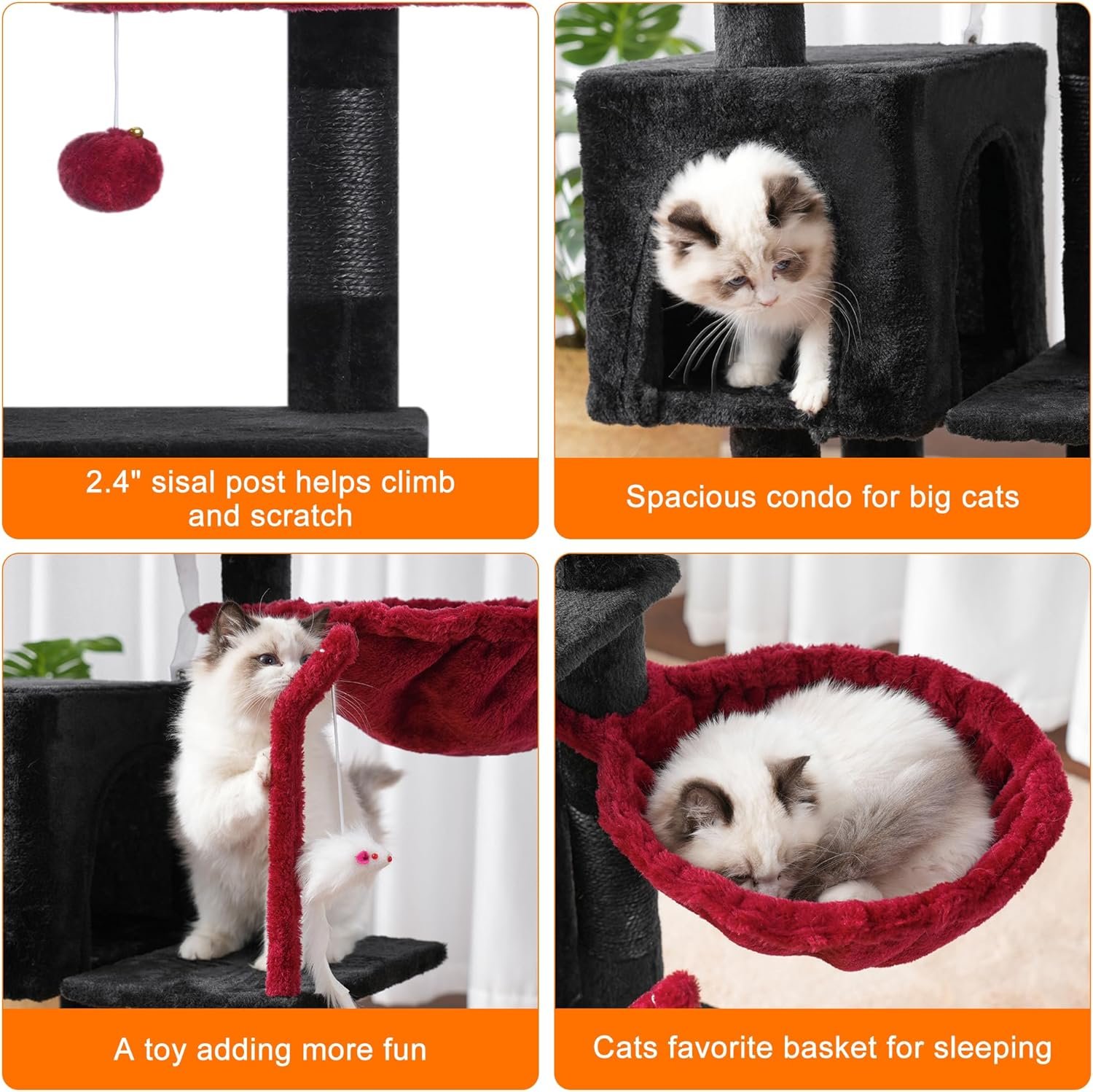 2.4" sisal post helps climb and scratch

Spacious condo for big cats

A toy adding more fun

Cats favorite basket for sleeping