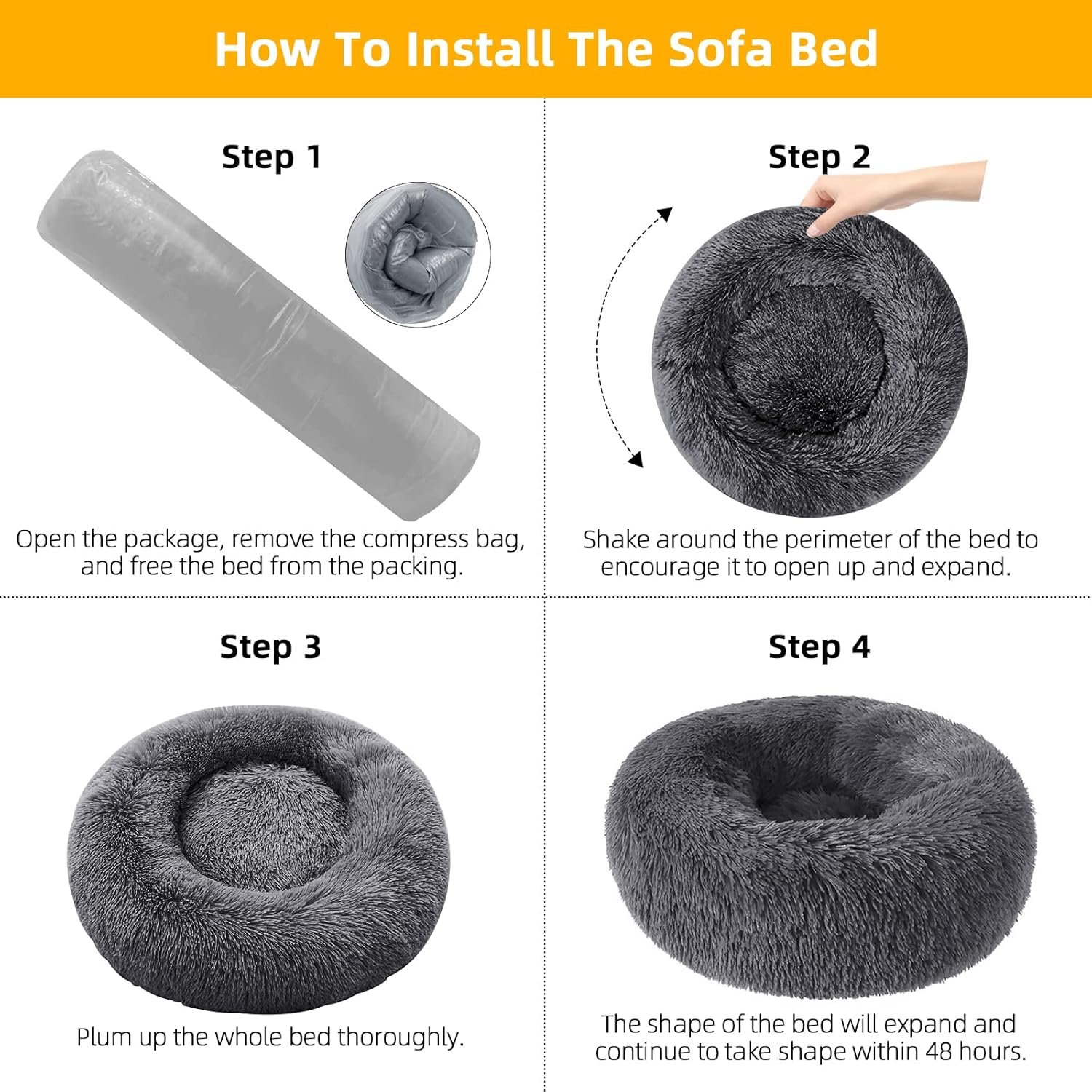 How To Install The Sofa Bed

Step 1

Open the package, remove the compress bag, and free the bed from the packing.

Step 2

Shake around the perimeter of the bed to encourage it to open up and expand.

Step 3

Plum up the whole bed thoroughly.

Step 4

The shape of the bed will expand and continue to take shape within 48 hours.