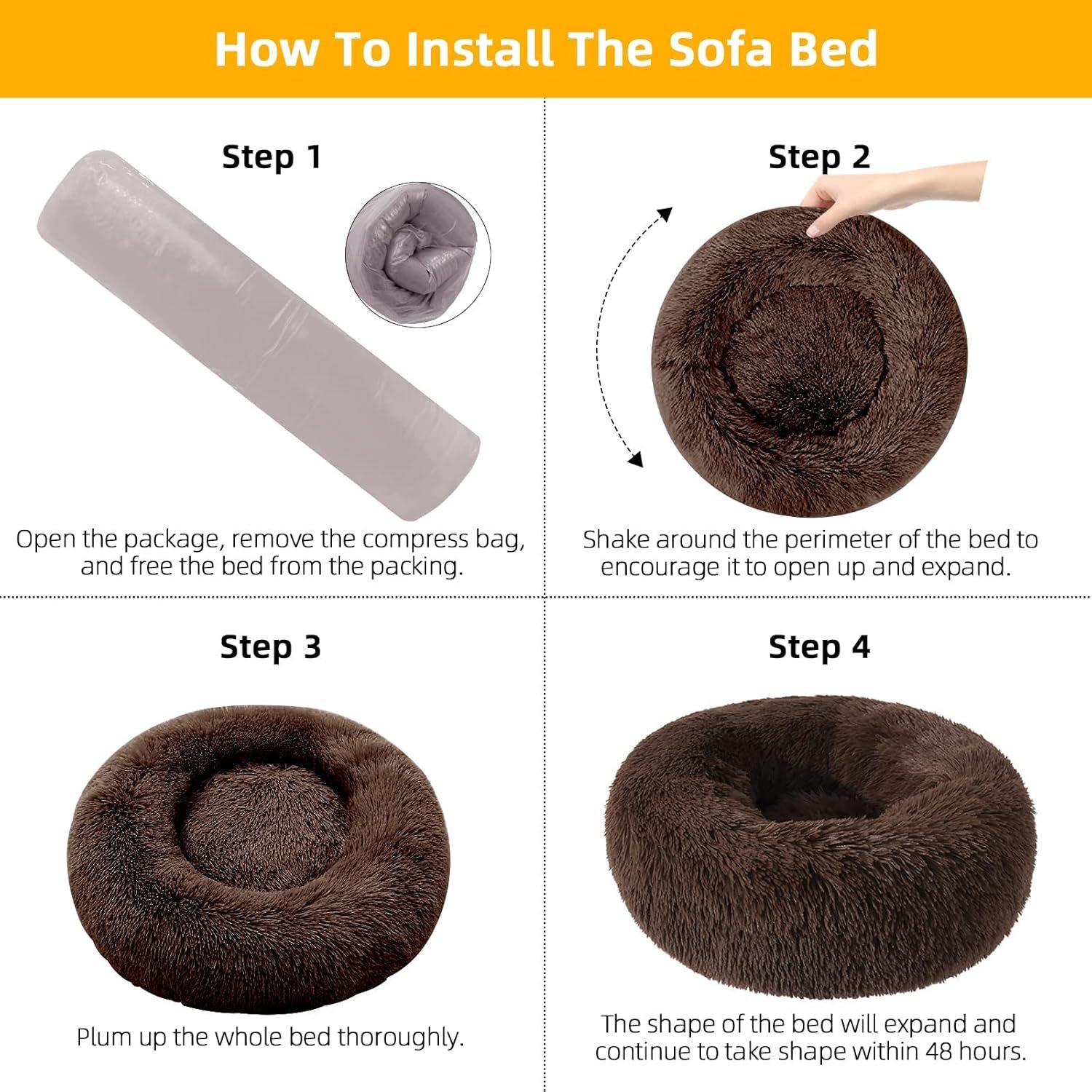 How To Install The Sofa Bed

Step 1

Open the package, remove the compress bag, and free the bed from the packing.

Step 2

Shake around the perimeter of the bed to encourage it to open up and expand.

Step 3

Plum up the whole bed thoroughly.

Step 4

The shape of the bed will expand and continue to take shape within 48 hours.